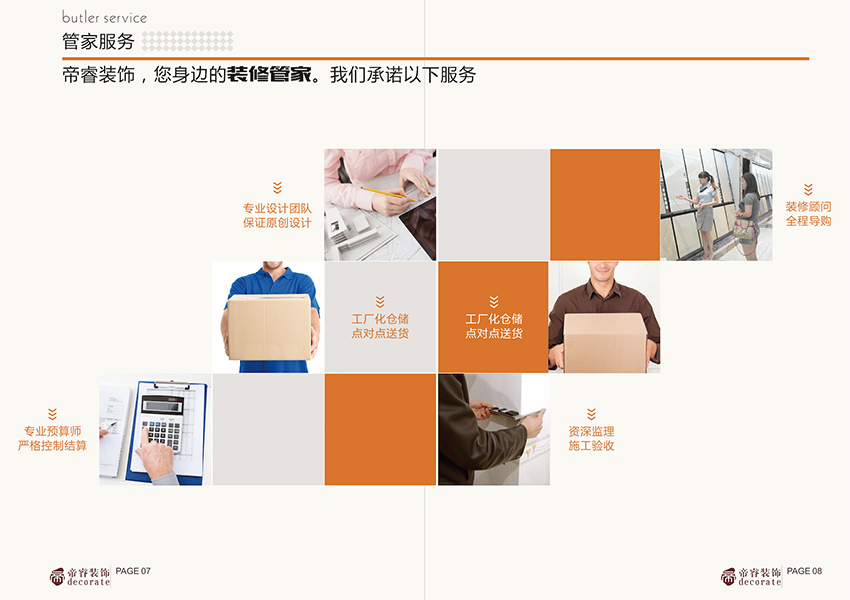 butler service
管家服务
帝睿装饰，您身边的装修管家。我们承诺以下服务

专业设计团队
保证原创设计

装修顾问
全程导购

工厂化仓储
点对点送货

工厂化仓储
点对点送货

专业预算师
严格控制结算

资深监理
施工验收

帝睿装饰 decorate PAGE 07

帝睿装饰 decorate PAGE 08